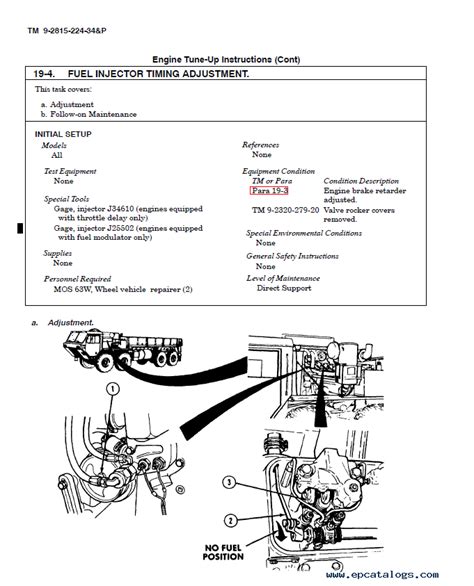 TM 9-2815-224-34&P

Engine Tune-Up Instructions (Cont)

19-4. FUEL INJECTOR TIMING ADJUSTMENT.

This task covers:

a. Adjustment
b. Follow-on Maintenance

INITIAL SETUP

Models
All

Test Equipment
None

Special Tools
Gage, injector J34610 (engines equipped with throttle delay only)
Gage, injector J25502 (engines equipped with fuel modulator only)

Supplies
None

Personnel Required
MOS 63W, Wheel vehicle repairer (2)

References
None

Equipment Condition

| TM or Para | Condition Description |
|---|---|
| Para 19-3 | Engine brake retarder adjusted. |
| TM 9-2320-279-20 | Valve rocker covers removed. |

Special Environmental Conditions
None

General Safety Instructions
None

Level of Maintenance
Direct Support

a. Adjustment.

1

3

2

NO FUEL POSITION

www.epcatalogs.com